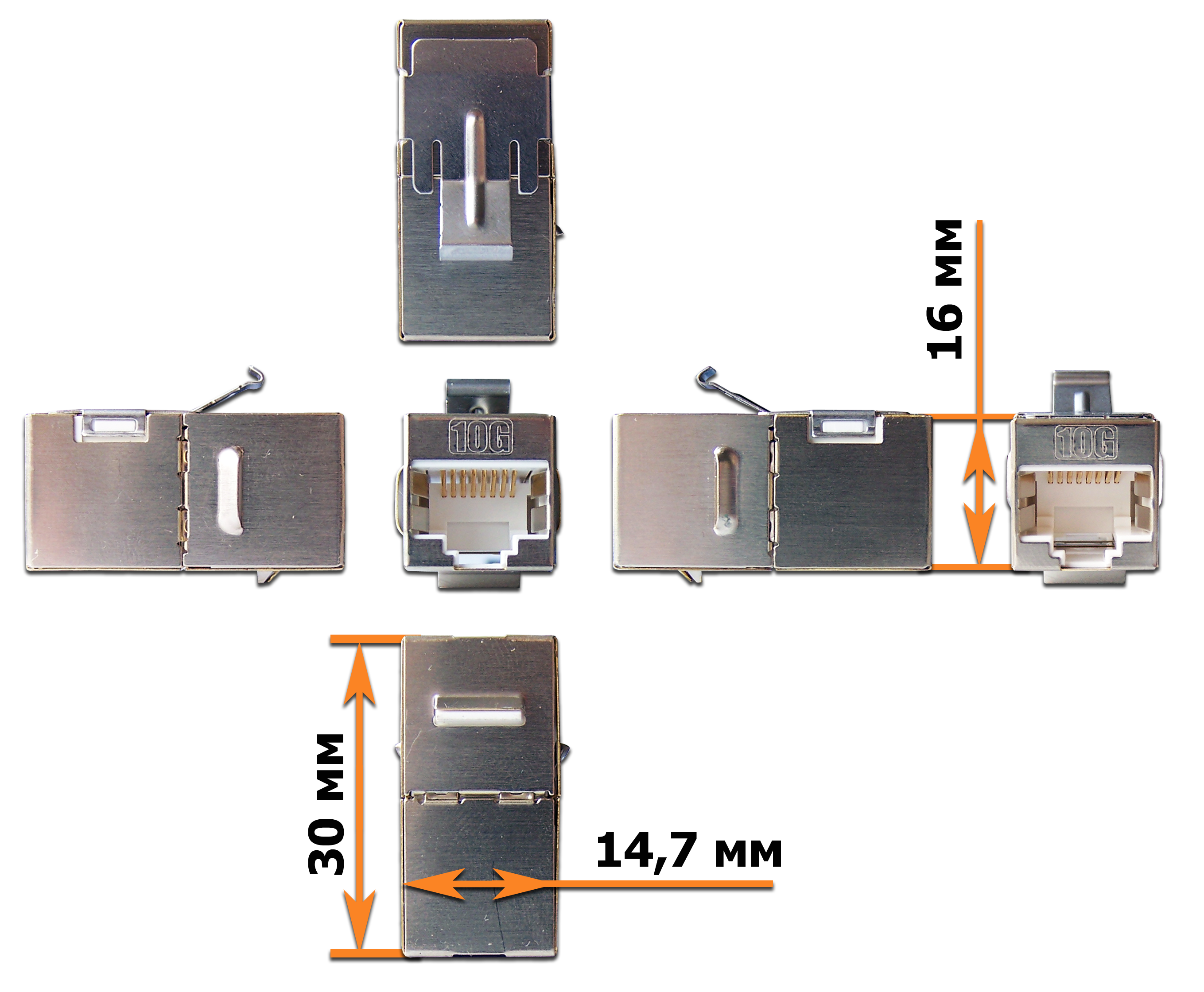 16 мм

10G

10G

30 мм

14,7 мм