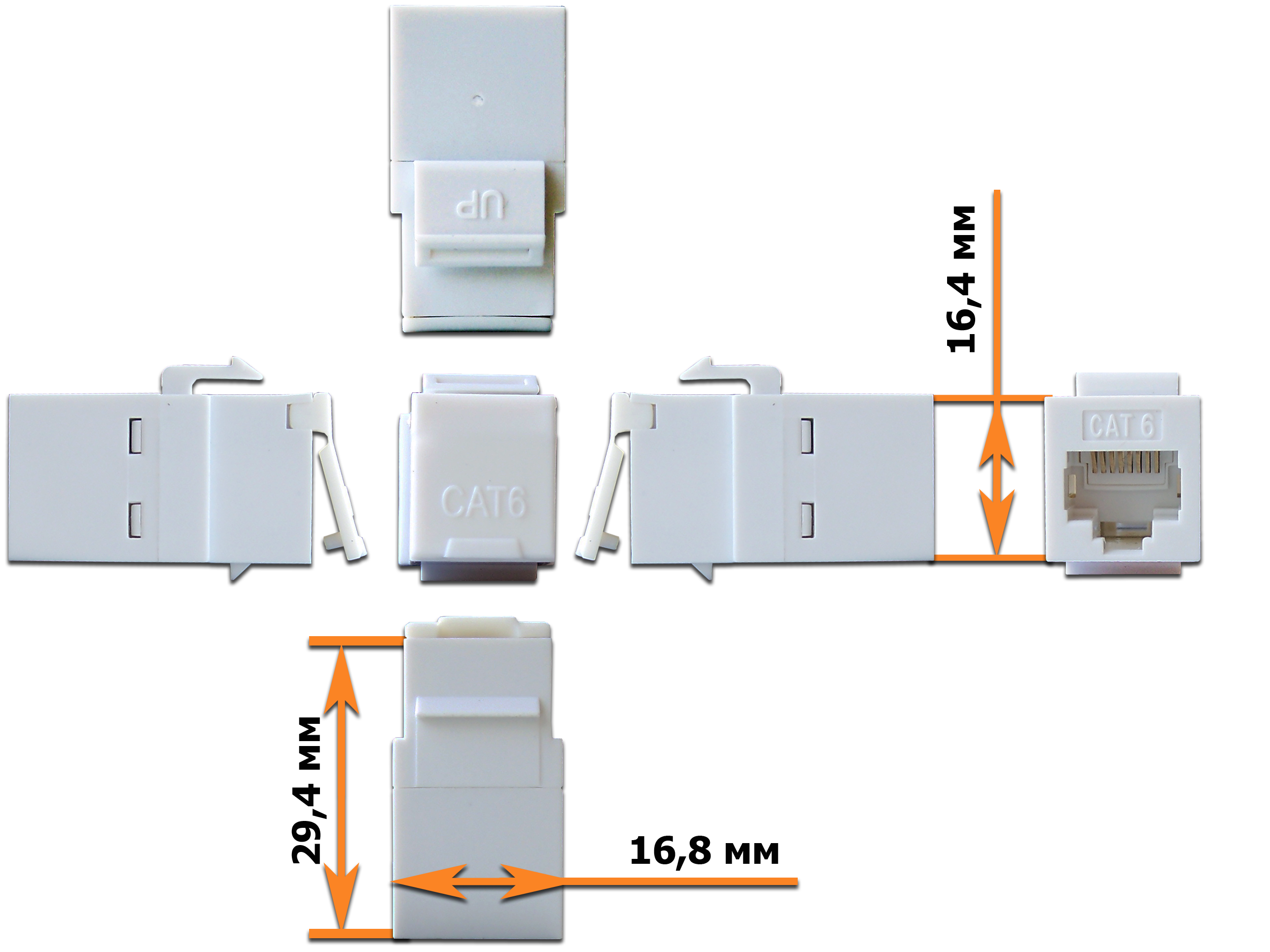 UP

16,4 мм

CAT6

CAT 6

29,4 мм

16,8 мм